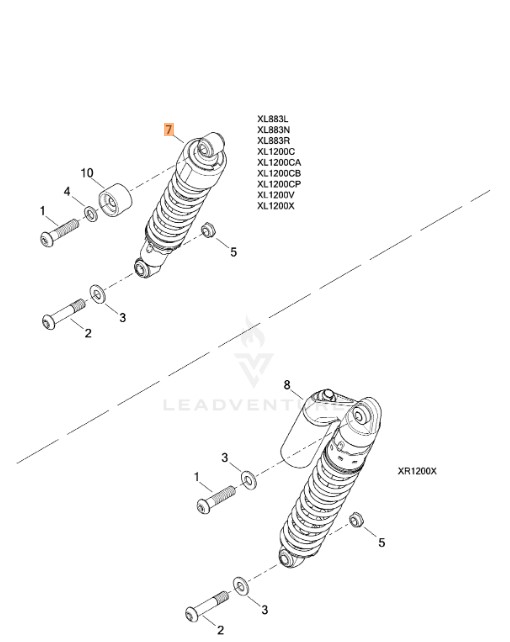 7
XL883L
XL883N
XL883R
XL1200C
XL1200CA
XL1200CB
XL1200CP
XL1200V
XL1200X
10
4
1
5
3
2
LEADVENTURE
8
3
1
XR1200X
5
3
2